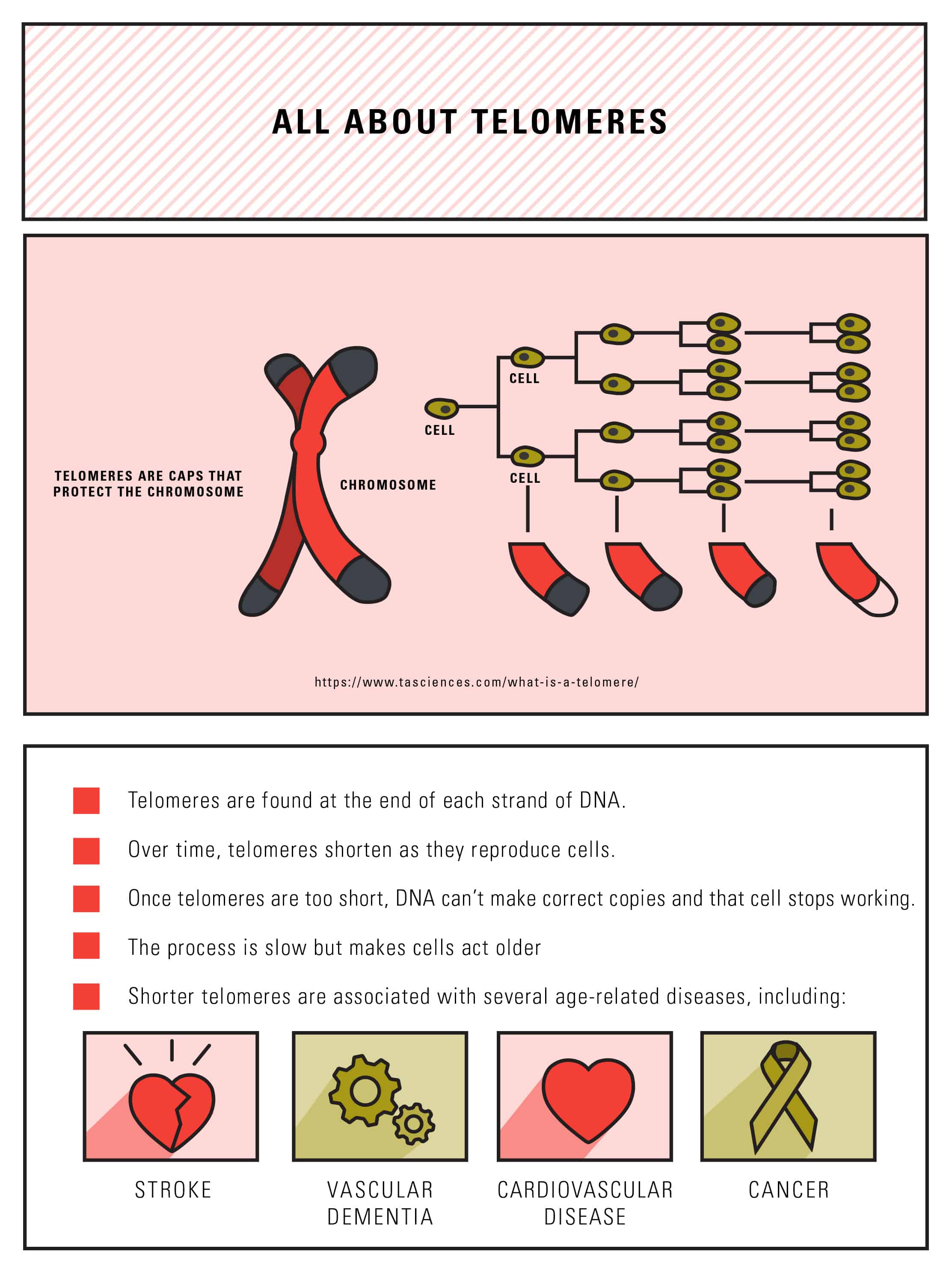 ALL ABOUT TELOMERES

TELOMERES ARE CAPS THAT PROTECT THE CHROMOSOME

CHROMOSOME

CELL

CELL

CELL

https://www.tasciences.com/what-is-a-telomere/

Telomeres are found at the end of each strand of DNA.

Over time, telomeres shorten as they reproduce cells.

Once telomeres are too short, DNA can't make correct copies and that cell stops working.

The process is slow but makes cells act older

Shorter telomeres are associated with several age-related diseases, including:

STROKE

VASCULAR DEMENTIA

CARDIOVASCULAR DISEASE

CANCER