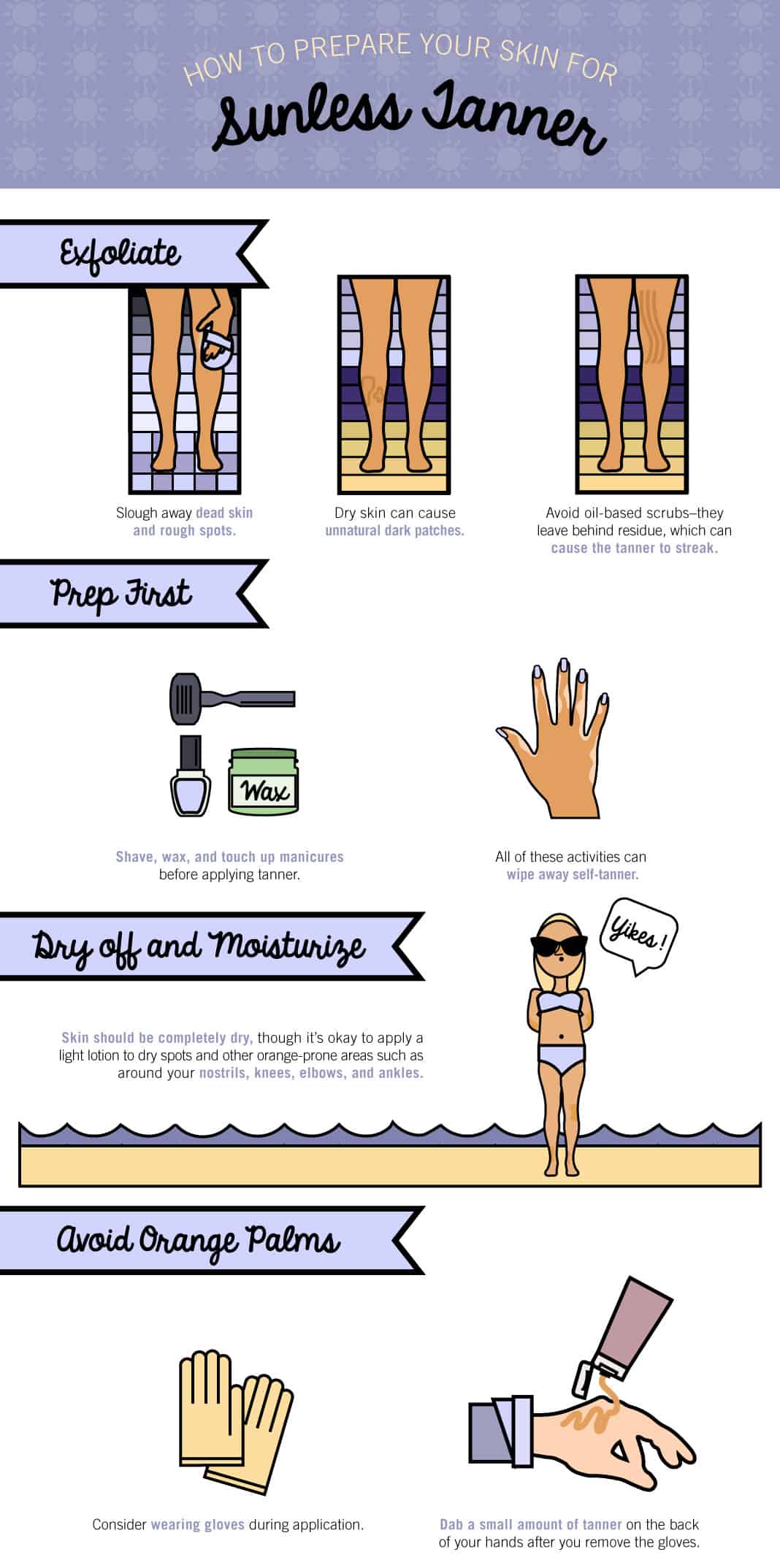 HOW TO PREPARE YOUR SKIN FOR
Sunless Tanner

Exfoliate

Slough away dead skin and rough spots.

Dry skin can cause unnatural dark patches.

Avoid oil-based scrubs–they leave behind residue, which can cause the tanner to streak.

Prep First

Wax

Shave, wax, and touch up manicures before applying tanner.

All of these activities can wipe away self-tanner.

Dry off and Moisturize

Yikes!

Skin should be completely dry, though it's okay to apply a light lotion to dry spots and other orange-prone areas such as around your nostrils, knees, elbows, and ankles.

Avoid Orange Palms

Consider wearing gloves during application.

Dab a small amount of tanner on the back of your hands after you remove the gloves.