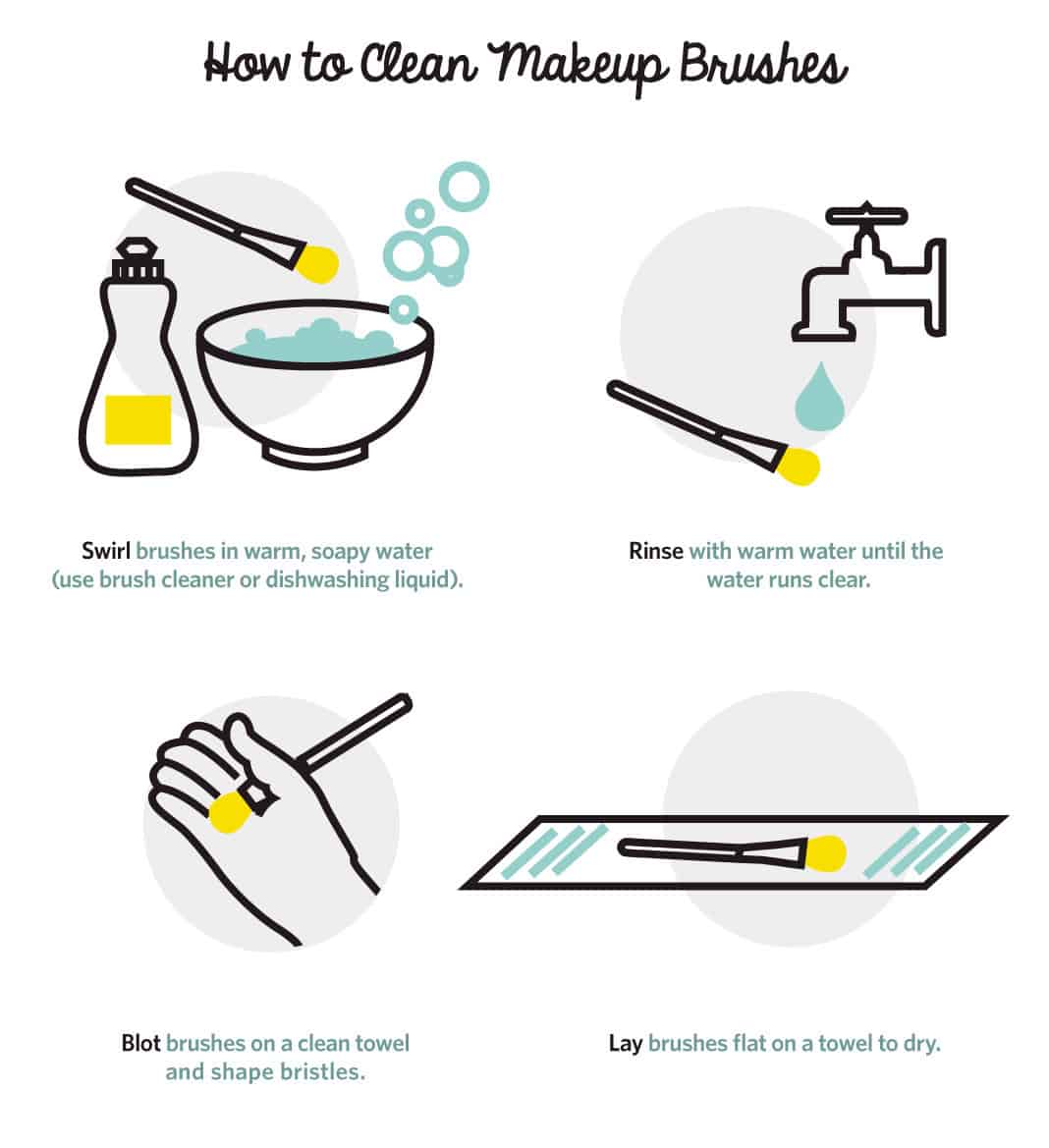 How to Clean Makeup Brushes

Swirl brushes in warm, soapy water (use brush cleaner or dishwashing liquid).

Rinse with warm water until the water runs clear.

Blot brushes on a clean towel and shape bristles.

Lay brushes flat on a towel to dry.