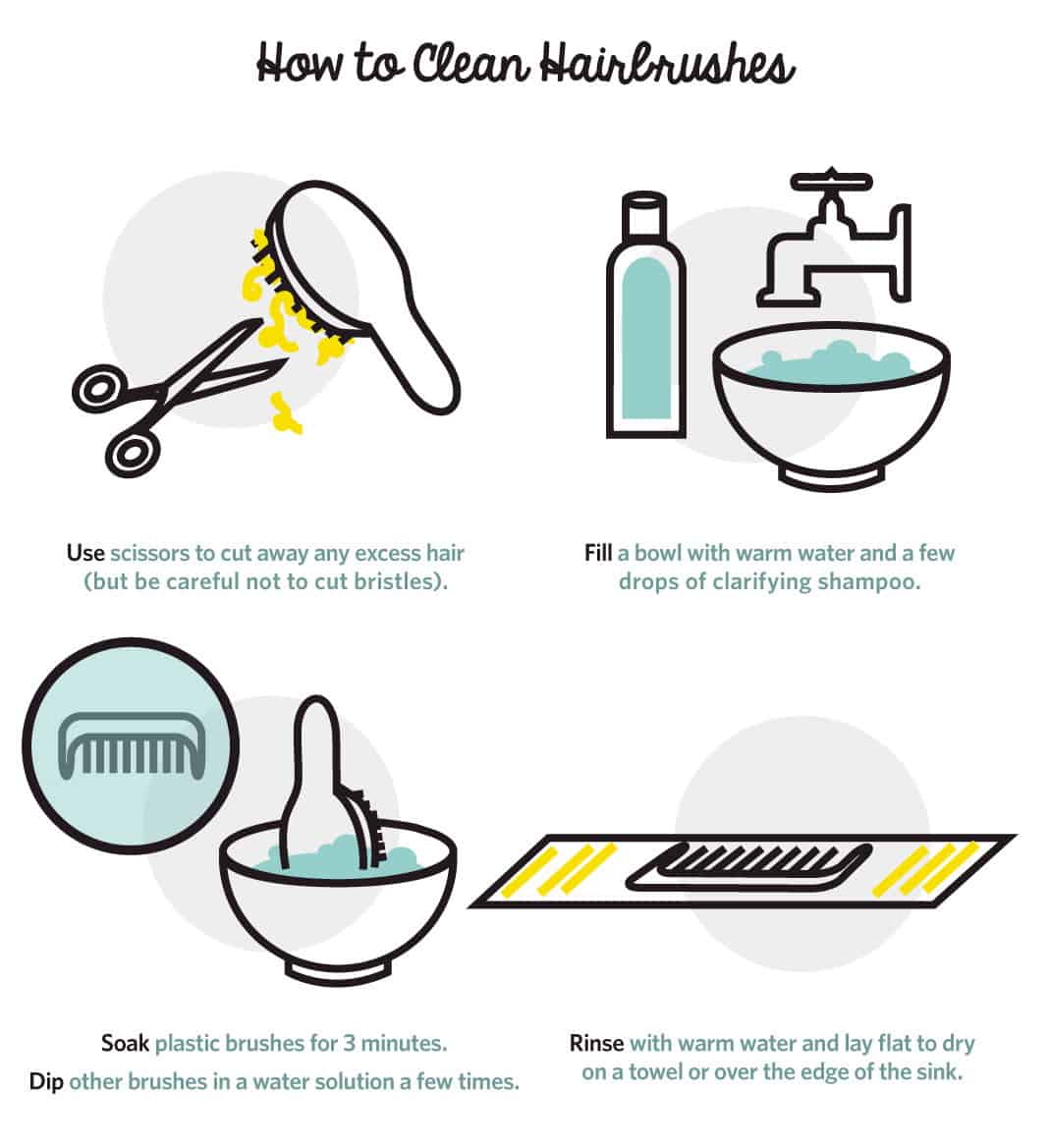 How to Clean Hairbrushes

Use scissors to cut away any excess hair (but be careful not to cut bristles).

Fill a bowl with warm water and a few drops of clarifying shampoo.

Soak plastic brushes for 3 minutes.
Dip other brushes in a water solution a few times.

Rinse with warm water and lay flat to dry on a towel or over the edge of the sink.