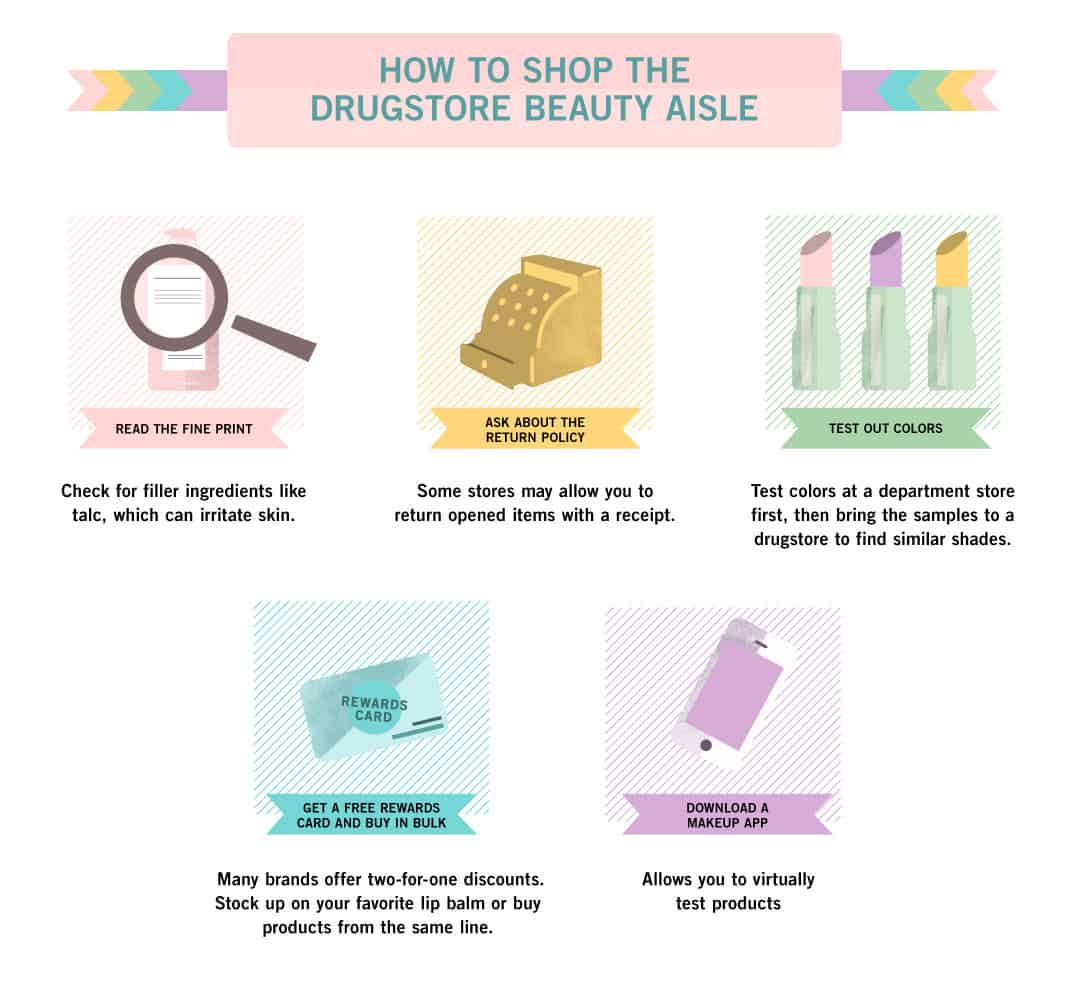 HOW TO SHOP THE DRUGSTORE BEAUTY AISLE

READ THE FINE PRINT

Check for filler ingredients like talc, which can irritate skin.

ASK ABOUT THE RETURN POLICY

Some stores may allow you to return opened items with a receipt.

TEST OUT COLORS

Test colors at a department store first, then bring the samples to a drugstore to find similar shades.

REWARDS CARD

GET A FREE REWARDS CARD AND BUY IN BULK

Many brands offer two-for-one discounts. Stock up on your favorite lip balm or buy products from the same line.

DOWNLOAD A MAKEUP APP

Allows you to virtually test products