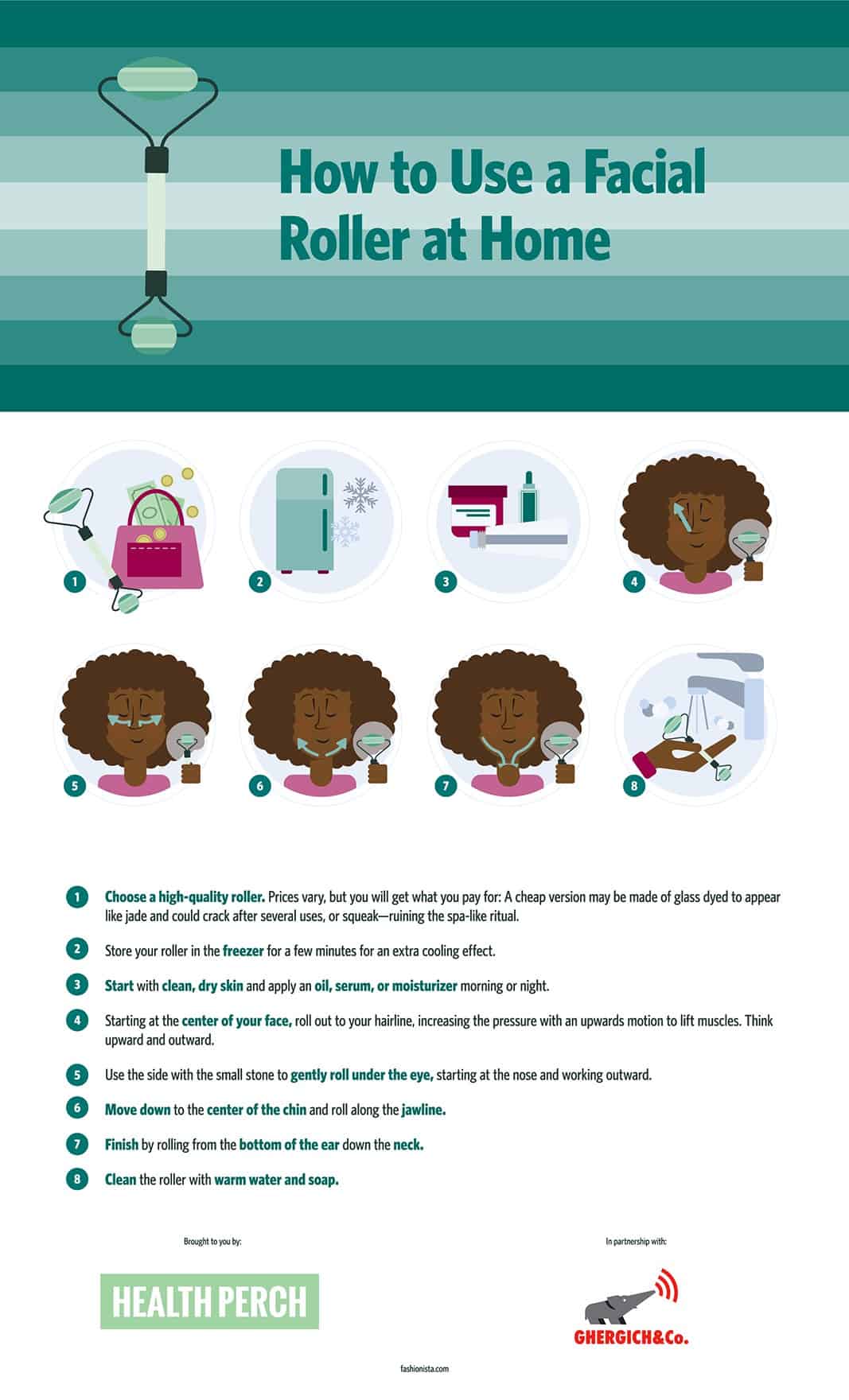 How to Use a Facial Roller at Home

1

2

3

4

5

6

7

8

1 Choose a high-quality roller. Prices vary, but you will get what you pay for: A cheap version may be made of glass dyed to appear like jade and could crack after several uses, or squeak—ruining the spa-like ritual.

2 Store your roller in the freezer for a few minutes for an extra cooling effect.

3 Start with clean, dry skin and apply an oil, serum, or moisturizer morning or night.

4 Starting at the center of your face, roll out to your hairline, increasing the pressure with an upwards motion to lift muscles. Think upward and outward.

5 Use the side with the small stone to gently roll under the eye, starting at the nose and working outward.

6 Move down to the center of the chin and roll along the jawline.

7 Finish by rolling from the bottom of the ear down the neck.

8 Clean the roller with warm water and soap.

Brought to you by:

HEALTH PERCH

In partnership with:

GHERGICH&Co.

fashionista.com