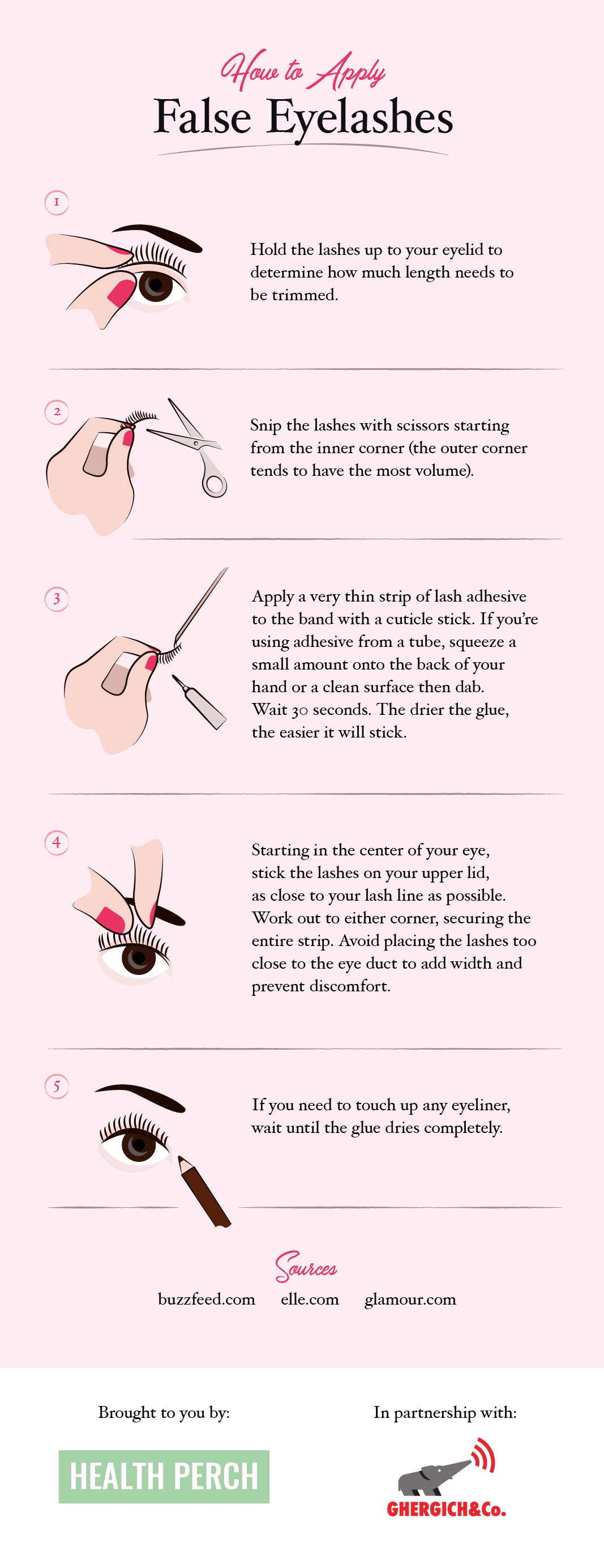 How to Apply
False Eyelashes

1

Hold the lashes up to your eyelid to determine how much length needs to be trimmed.

2

Snip the lashes with scissors starting from the inner corner (the outer corner tends to have the most volume).

3

Apply a very thin strip of lash adhesive to the band with a cuticle stick. If you're using adhesive from a tube, squeeze a small amount onto the back of your hand or a clean surface then dab. Wait 30 seconds. The drier the glue, the easier it will stick.

4

Starting in the center of your eye, stick the lashes on your upper lid, as close to your lash line as possible. Work out to either corner, securing the entire strip. Avoid placing the lashes too close to the eye duct to add width and prevent discomfort.

5

If you need to touch up any eyeliner, wait until the glue dries completely.

Sources

buzzfeed.com elle.com glamour.com

Brought to you by:

HEALTH PERCH

In partnership with:

GHERGICH&Co.